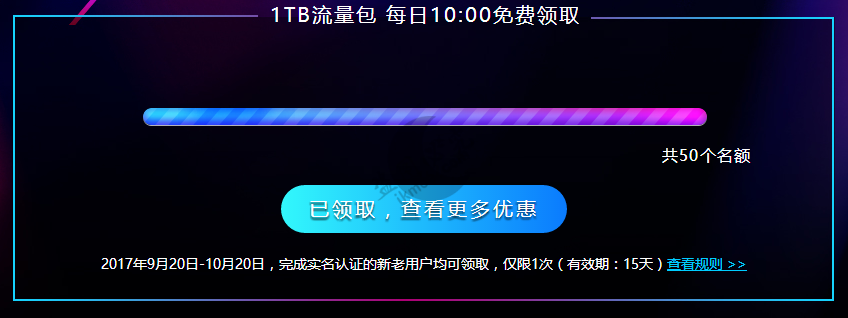 1TB流量包 每日10:00免费领取

共50个名额

已领取，查看更多优惠

2017年9月20日-10月20日，完成实名认证的新老用户均可领取，仅限1次（有效期：15天）查看规则 >>